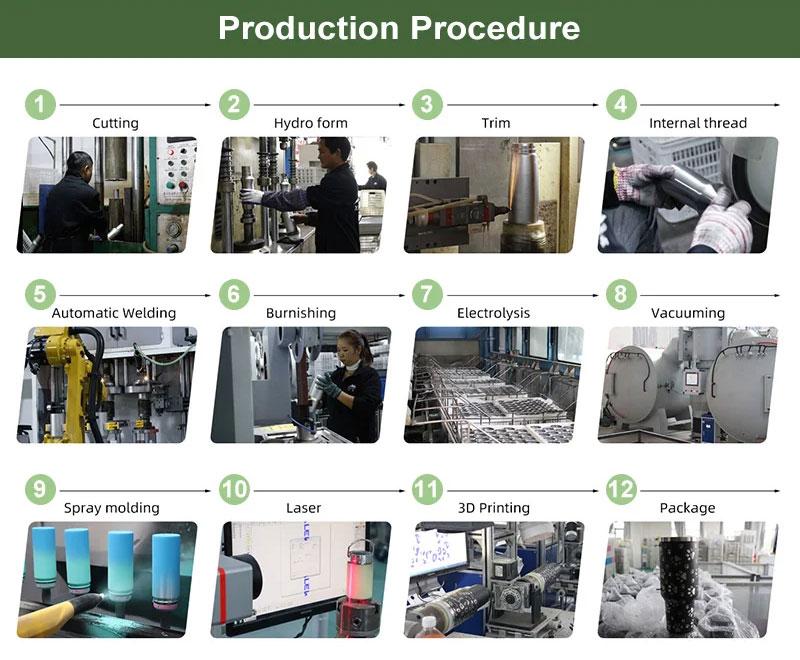 Production Procedure

1 Cutting

2 Hydro form

3 Trim

4 Internal thread

5 Automatic Welding

6 Burnishing

7 Electrolysis

8 Vacuuming

9 Spray molding

10 Laser

11 3D Printing

12 Package