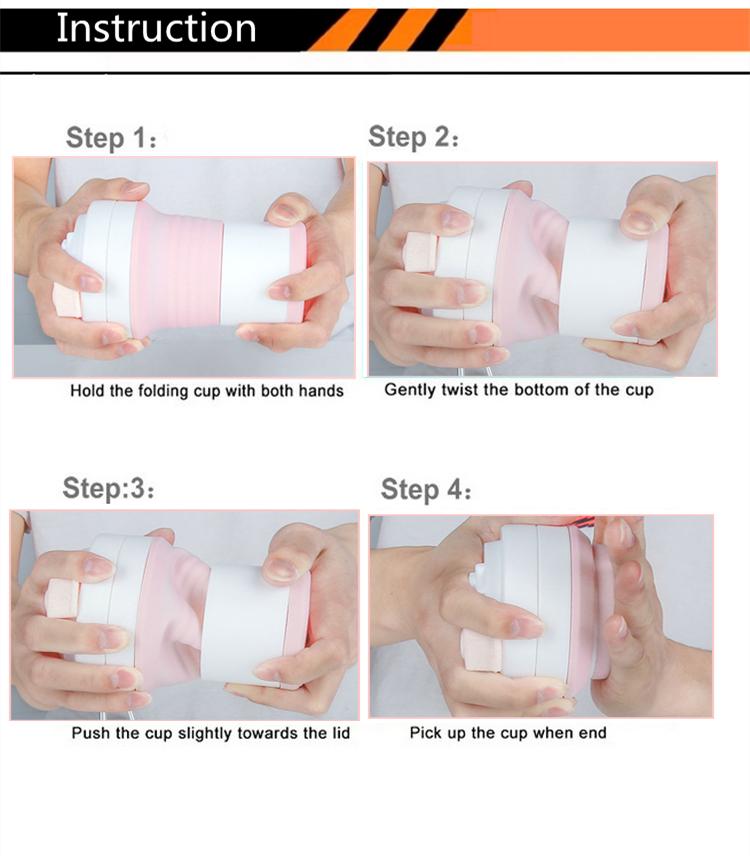 Instruction

Step 1:

Hold the folding cup with both hands

Step 2:

Gently twist the bottom of the cup

Step:3:

Push the cup slightly towards the lid

Step 4:

Pick up the cup when end