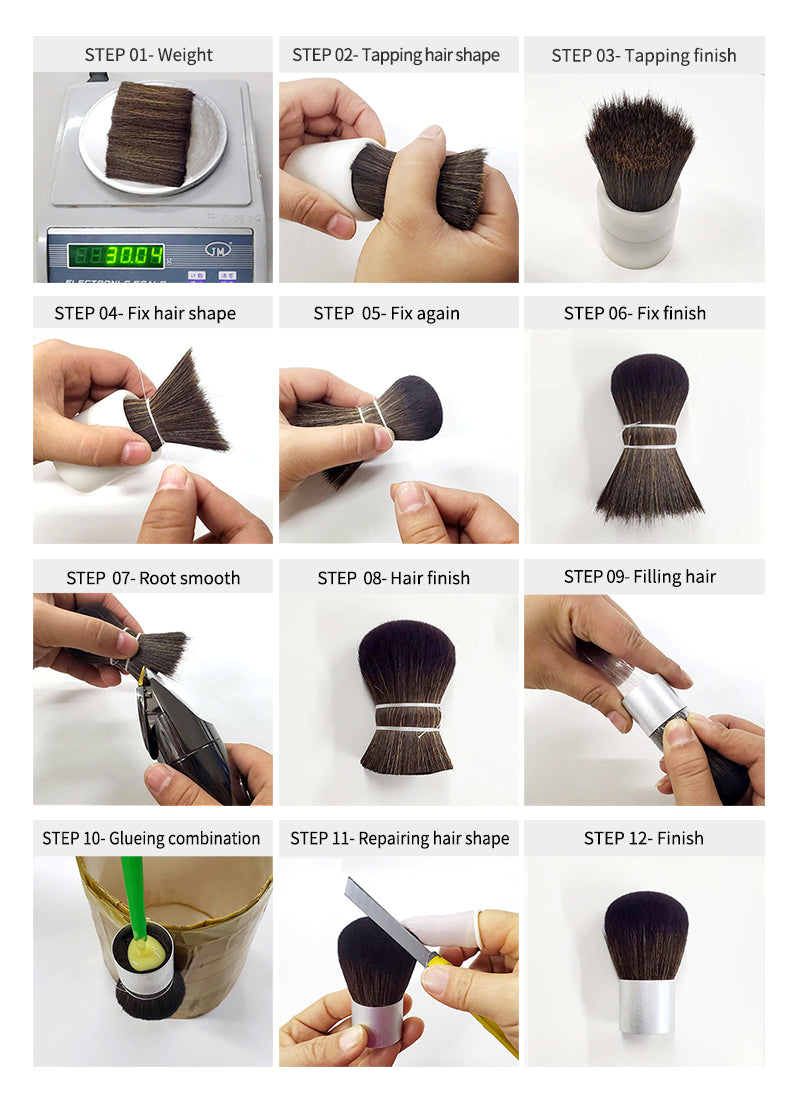 STEP 01- Weight

30.04

JM

ELECTRONIC SCALE

STEP 02- Tapping hair shape

STEP 03- Tapping finish

STEP 04- Fix hair shape

STEP 05- Fix again

STEP 06- Fix finish

STEP 07- Root smooth

STEP 08- Hair finish

STEP 09- Filling hair

STEP 10- Glueing combination

STEP 11- Repairing hair shape

STEP 12- Finish