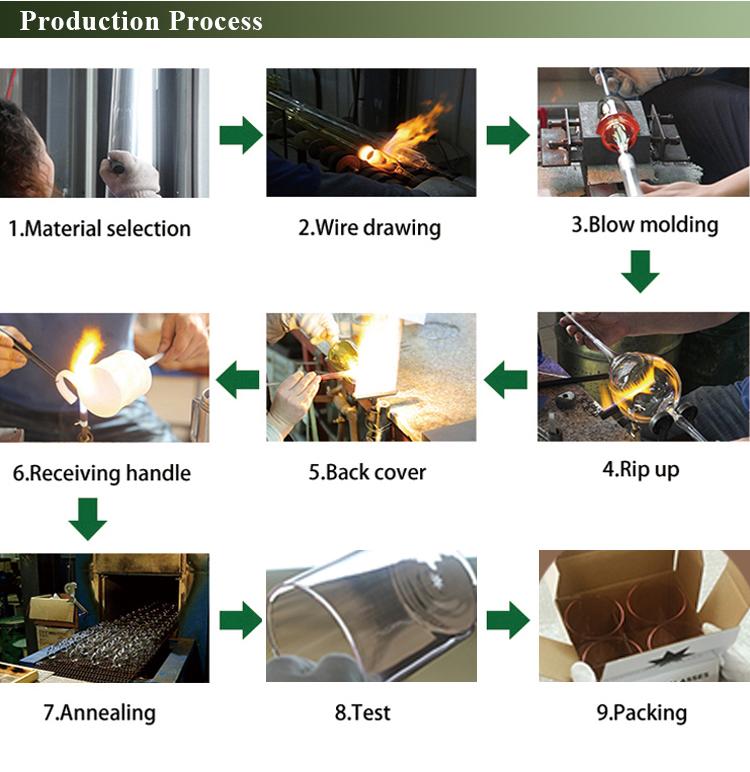 Production Process

1.Material selection

2.Wire drawing

3.Blow molding

4.Rip up

5.Back cover

6.Receiving handle

7.Annealing

8.Test

9.Packing